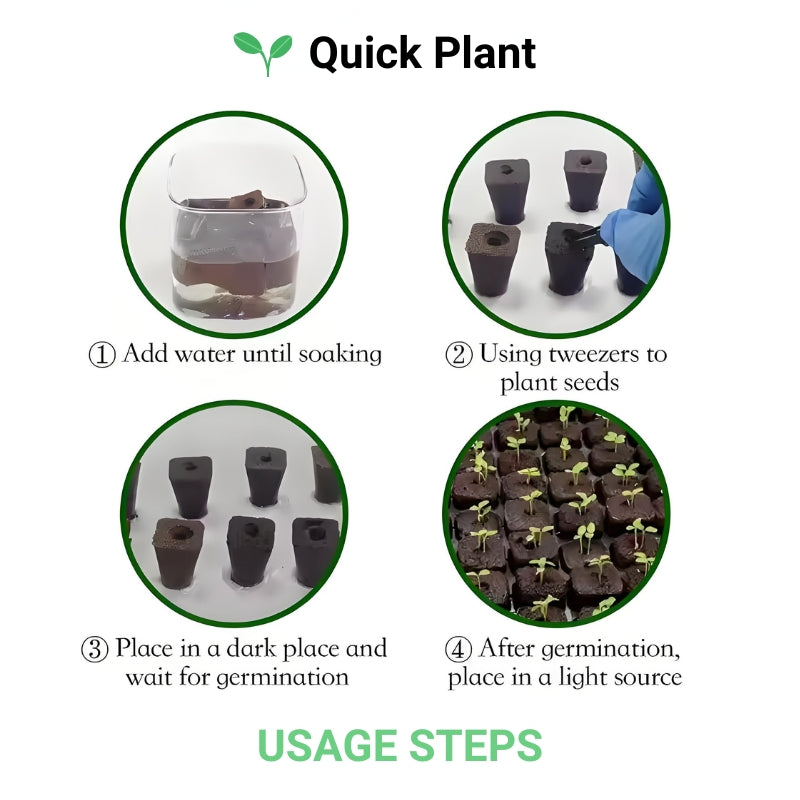 Quick Plant

① Add water until soaking

② Using tweezers to plant seeds

③ Place in a dark place and wait for germination

④ After germination, place in a light source

USAGE STEPS